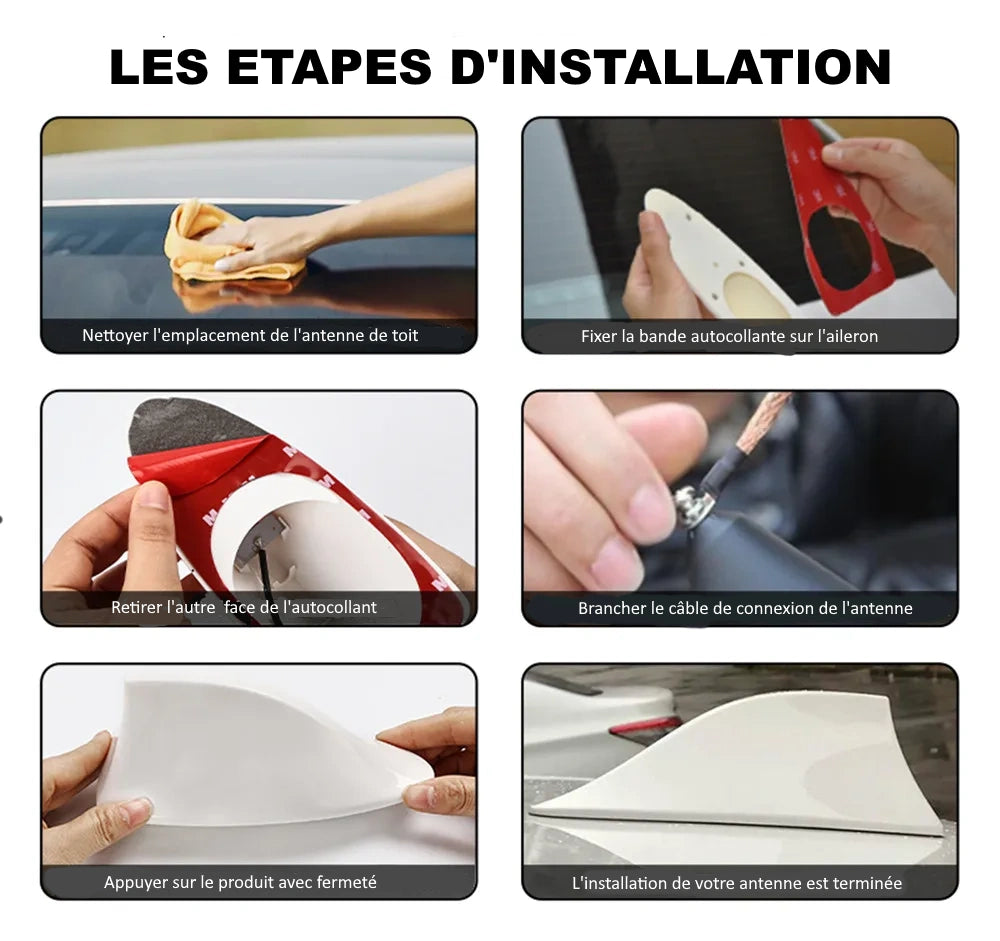 LES ETAPES D'INSTALLATION

Nettoyer l'emplacement de l'antenne de toit

Fixer la bande autocollante sur l'aileron

Retirer l'autre face de l'autocollant

Brancher le câble de connexion de l'antenne

Appuyer sur le produit avec fermeté

L'installation de votre antenne est terminée